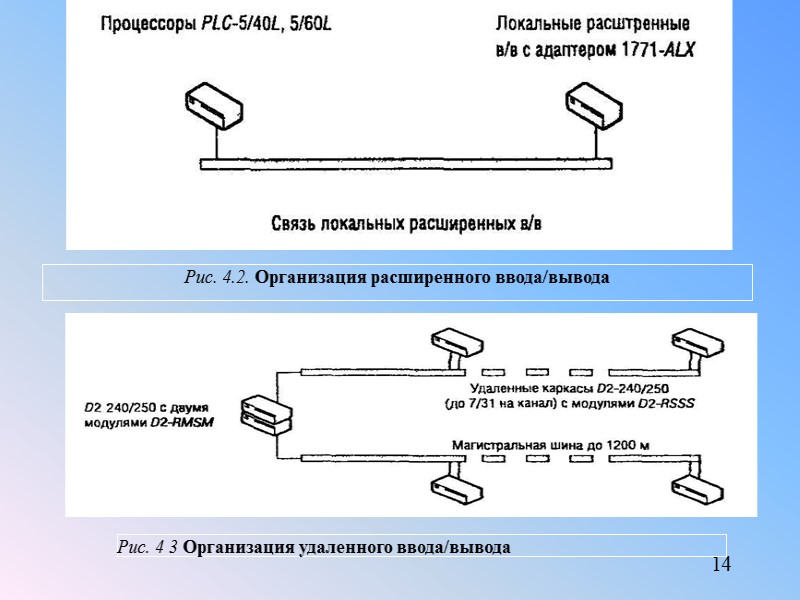 Процессоры PLC-5/40L, 5/60L

Локальные расштренные в/в с адаптером 1771-ALX

Связь локальных расширенных в/в

Рис. 4.2. Организация расширенного ввода/вывода

D2 240/250 с двумя модулями D2-RMSM

Удаленные каркасы D2-240/250 (до 7/31 на канал) с модулями D2-RSSS

Магистральная шина до 1200 м

Рис. 4 3 Организация удаленного ввода/вывода

14